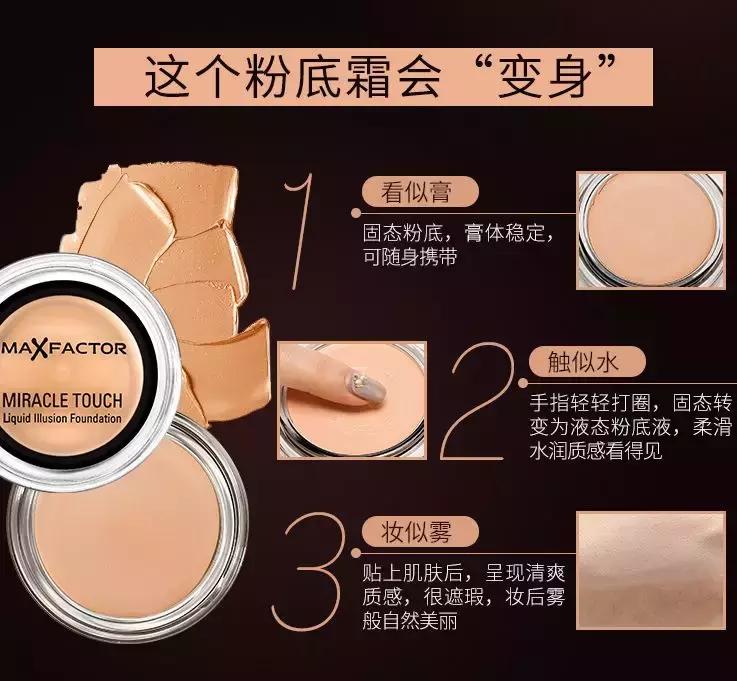 这个粉底霜会“变身”

MAXFACTOR
MIRACLE TOUCH
Liquid Illusion Foundation

1
看似膏
固态粉底，膏体稳定，可随身携带

2
触似水
手指轻轻打圈，固态转变为液态粉底液，柔滑水润质感看得见

3
妆似雾
贴上肌肤后，呈现清爽质感，很遮瑕，妆后雾般自然美丽