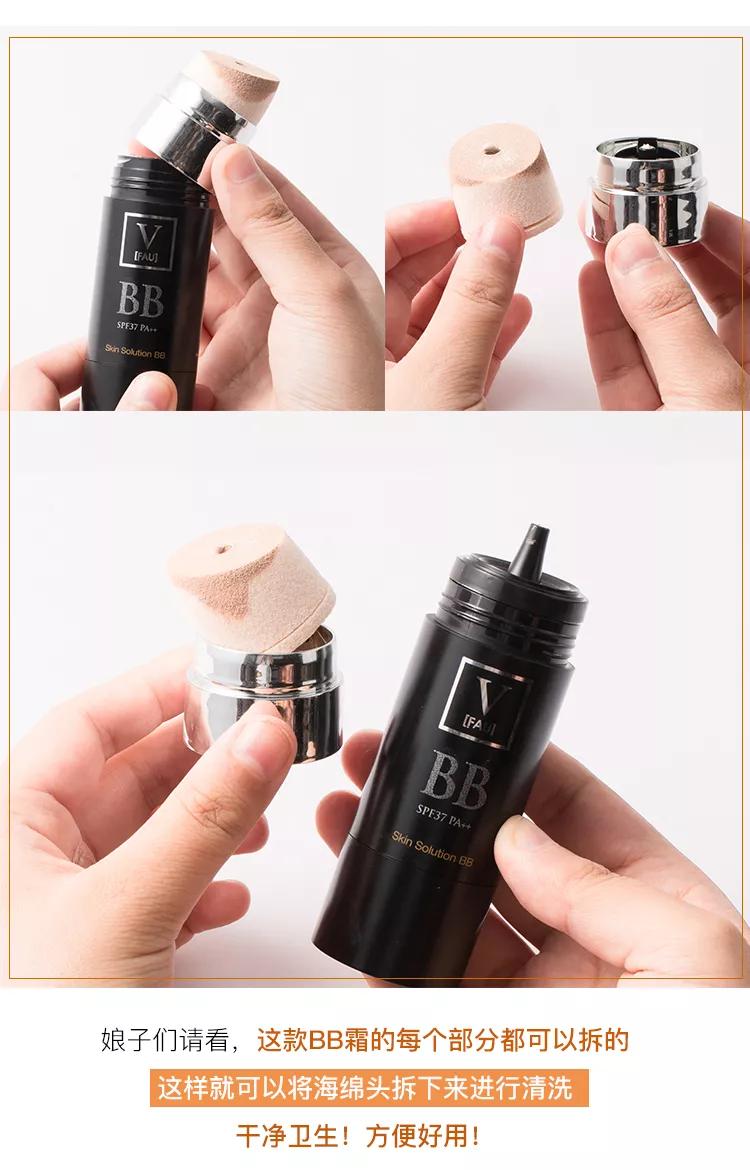 V
[FAU]
BB
SPF37 PA++
Skin Solution BB

V
[FAU]
BB
SPF37 PA++
Skin Solution BB

娘子们请看，这款BB霜的每个部分都可以拆的

这样就可以将海绵头拆下来进行清洗

干净卫生！方便好用！