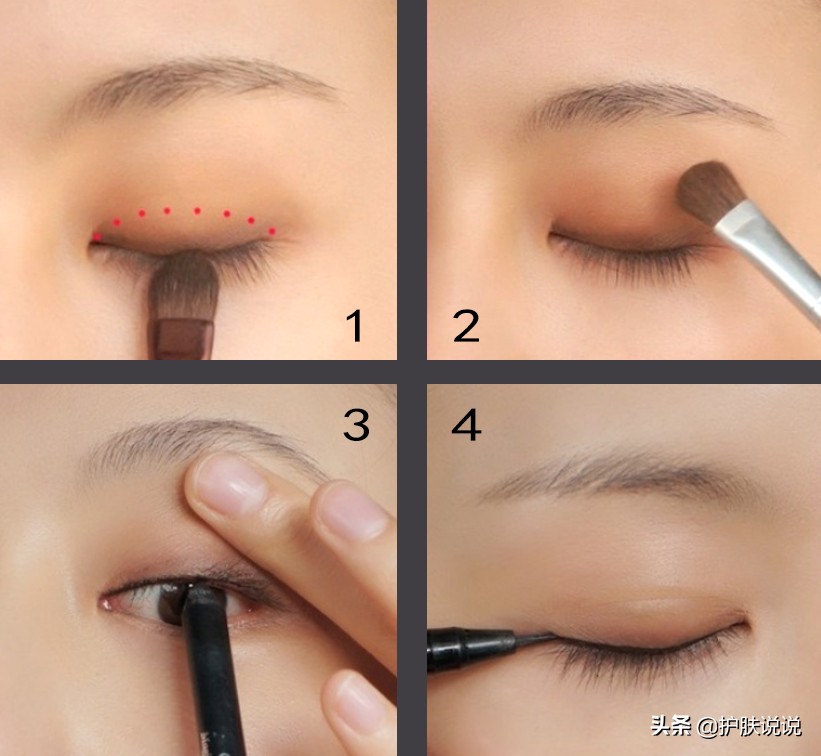 1

2

3

4

头条 @护肤说说