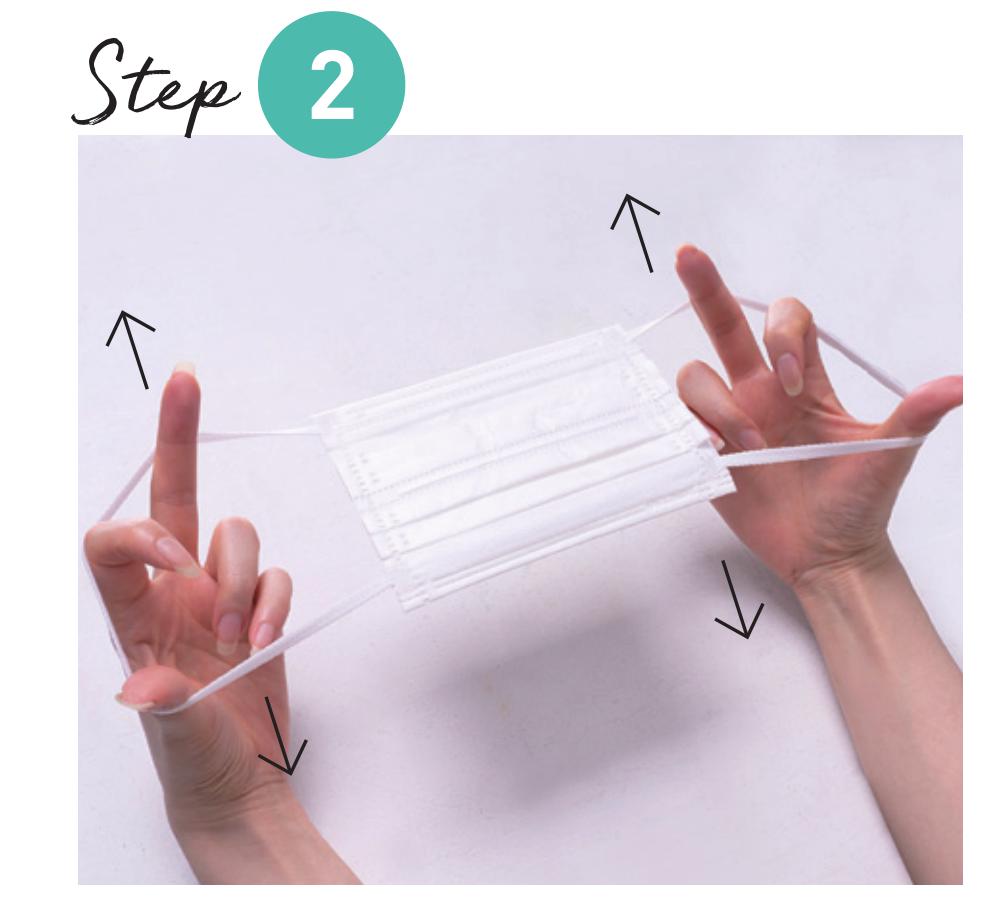 Step 2