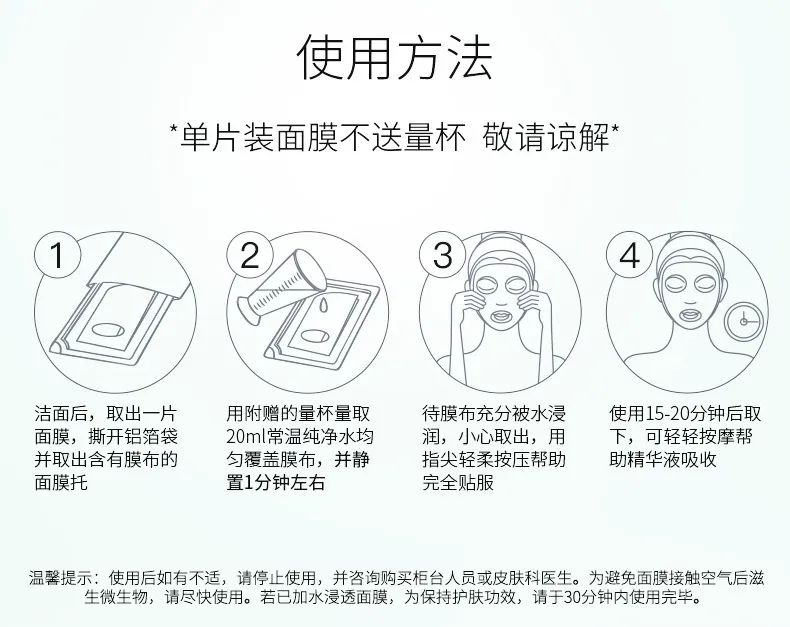 使用方法

*单片装面膜不送量杯 敬请谅解*

1

洁面后，取出一片面膜，撕开铝箔袋并取出含有膜布的面膜托

2

用附赠的量杯量取20ml常温纯净水均匀覆盖膜布，并静置1分钟左右

3

待膜布充分被水浸润，小心取出，用指尖轻柔按压帮助完全贴服

4

使用15-20分钟后取下，可轻轻按摩帮助精华液吸收

温馨提示：使用后如有不适，请停止使用，并咨询购买柜台人员或皮肤科医生。为避免面膜接触空气后滋生微生物，请尽快使用。若已加水浸透面膜，为保持护肤功效，请于30分钟内使用完毕。