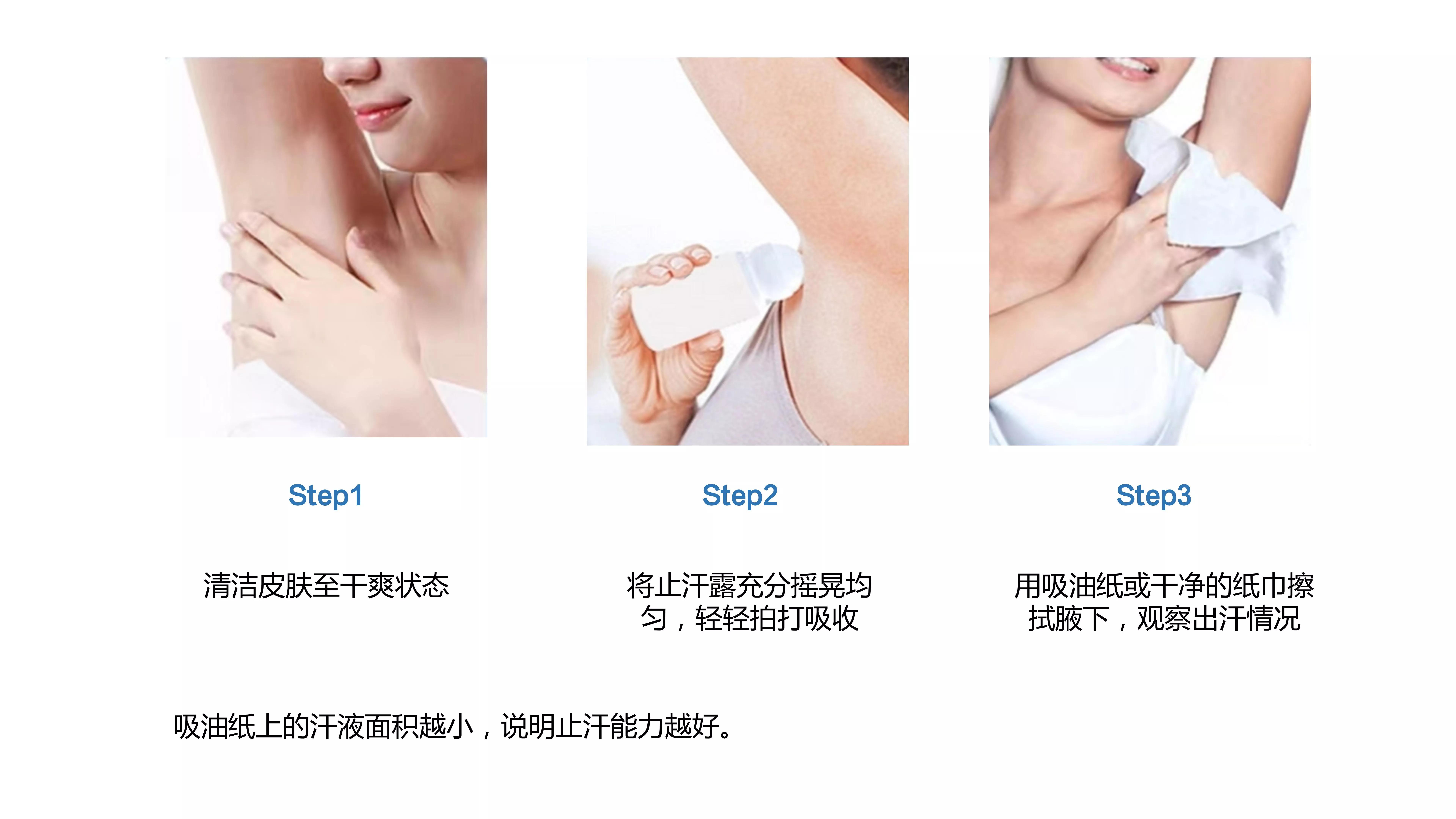 Step1

清洁皮肤至干爽状态

Step2

将止汗露充分摇晃均匀，轻轻拍打吸收

Step3

用吸油纸或干净的纸巾擦拭腋下，观察出汗情况

吸油纸上的汗液面积越小，说明止汗能力越好。