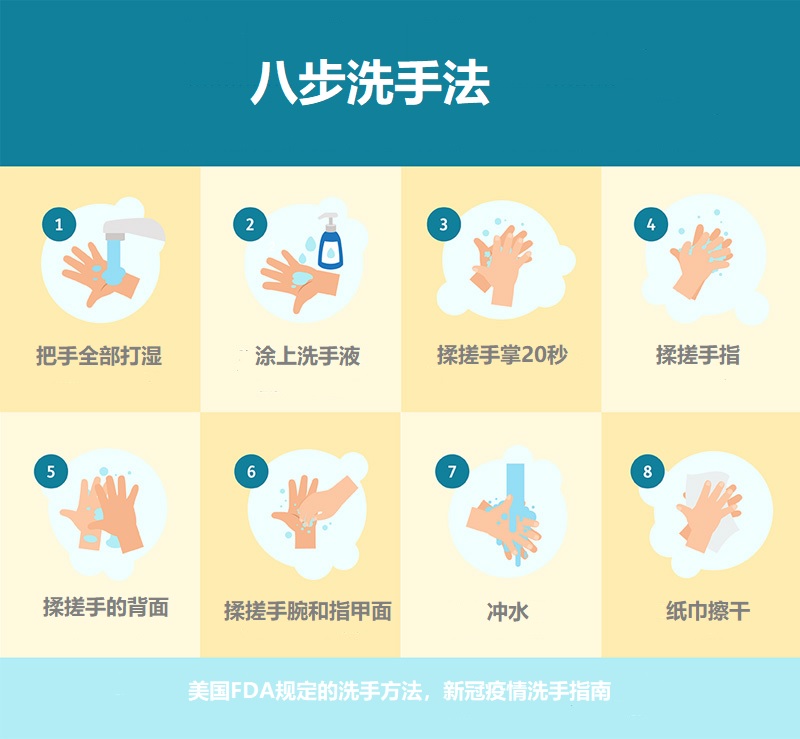 八步洗手法

1
把手全部打湿

2
涂上洗手液

3
揉搓手掌20秒

4
揉搓手指

5
揉搓手的背面

6
揉搓手腕和指甲面

7
冲水

8
纸巾擦干

美国FDA规定的洗手方法，新冠疫情洗手指南