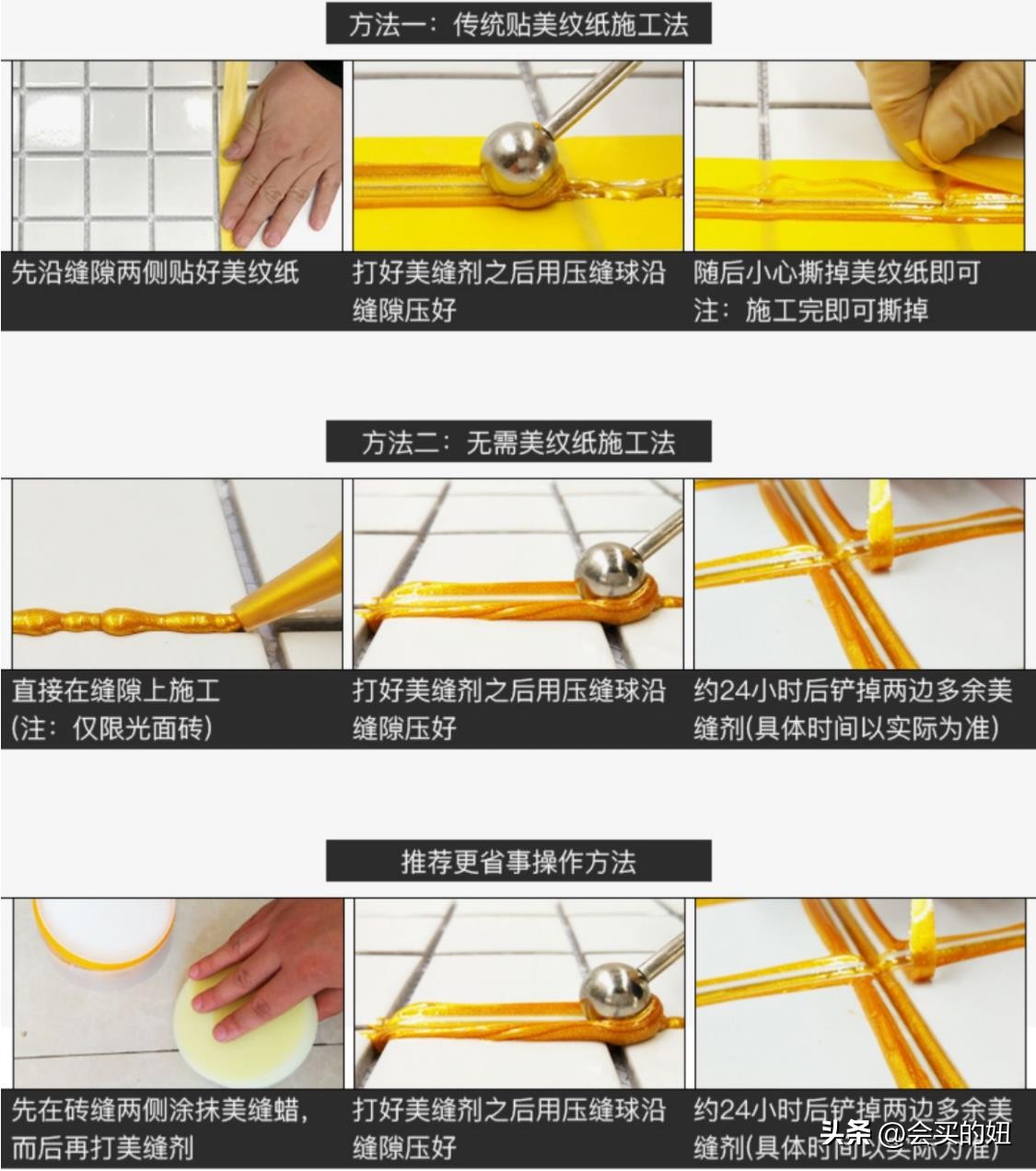 方法一：传统贴美纹纸施工法

先沿缝隙两侧贴好美纹纸

打好美缝剂之后用压缝球沿缝隙压好

随后小心撕掉美纹纸即可
注：施工完即可撕掉

方法二：无需美纹纸施工法

直接在缝隙上施工
(注：仅限光面砖)

打好美缝剂之后用压缝球沿缝隙压好

约24小时后铲掉两边多余美缝剂(具体时间以实际为准)

推荐更省事操作方法

先在砖缝两侧涂抹美缝蜡，而后再打美缝剂

打好美缝剂之后用压缝球沿缝隙压好

约24小时后铲掉两边多余美缝剂(具体时间以实际为准)

头条 @会买的妞