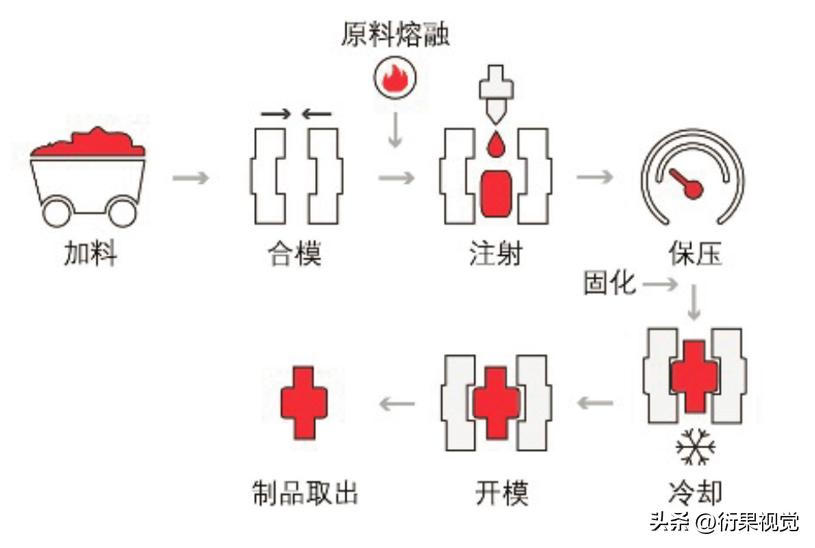 原料熔融

加料

合模

注射

保压

固化

冷却

开模

制品取出

头条 @衍果视觉