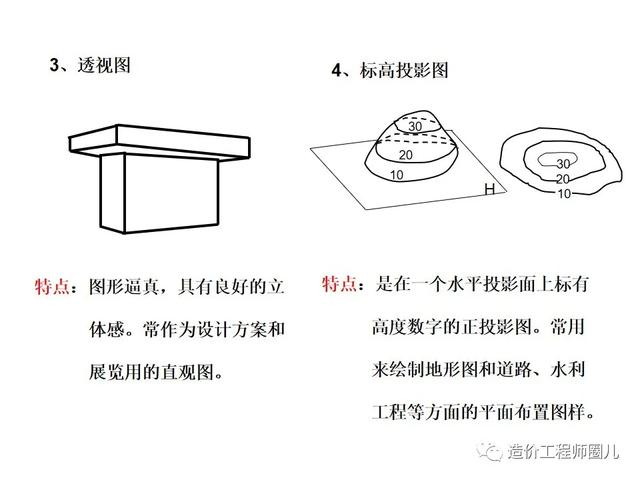 3、透视图

特点：图形逼真，具有良好的立体感。常作为设计方案和展览用的直观图。

4、标高投影图

30
20
10
H

30
20
10

特点：是在一个水平投影面上标有高度数字的正投影图。常用来绘制地形图和道路、水利工程等方面的平面布置图样。

造价工程师圈儿