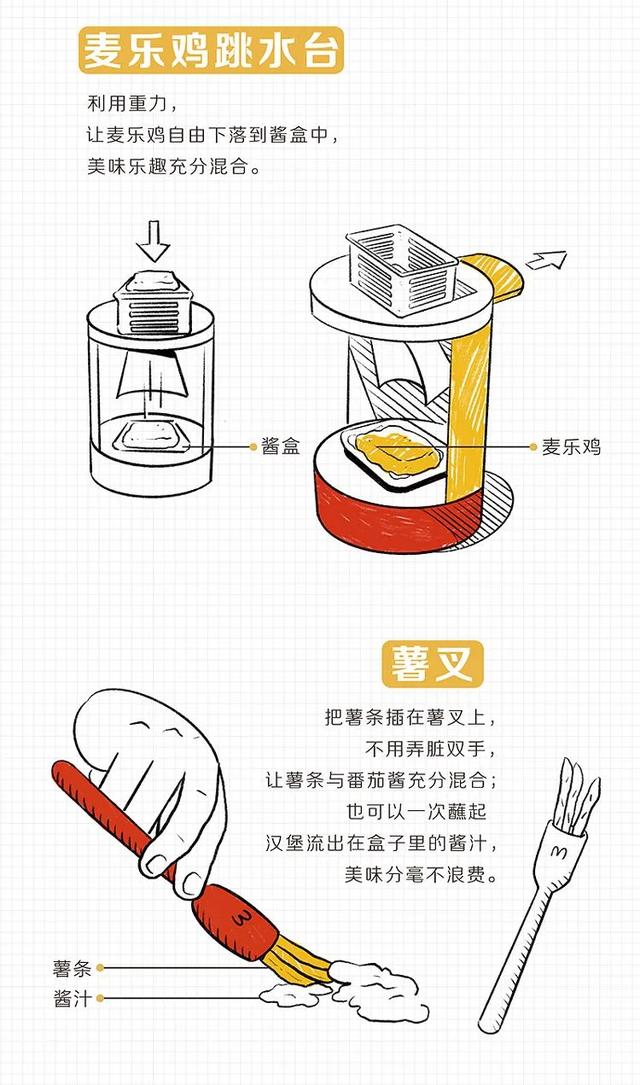 麦乐鸡跳水台

利用重力，
让麦乐鸡自由下落到酱盒中，
美味乐趣充分混合。

酱盒

麦乐鸡

薯叉

把薯条插在薯叉上，
不用弄脏双手，
让薯条与番茄酱充分混合；
也可以一次蘸起
汉堡流出在盒子里的酱汁，
美味分毫不浪费。

薯条
酱汁