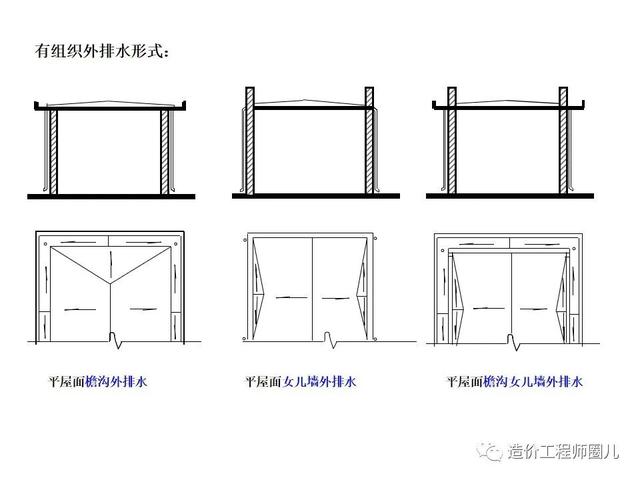 有组织外排水形式：

平屋面檐沟外排水

平屋面女儿墙外排水

平屋面檐沟女儿墙外排水

造价工程师圈儿