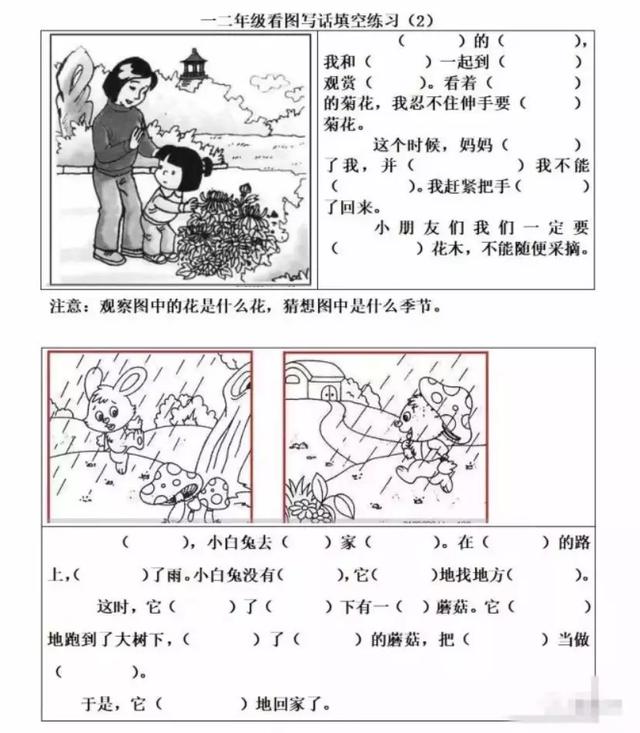 一二年级看图写话填空练习（2）

（　　）的（　　），我和（　　）一起到（　　）观赏（　　）。看着（　　）的菊花，我忍不住伸手要（　　）菊花。

这个时候，妈妈（　　）了我，并（　　）我不能（　　）。我赶紧把手（　　）了回来。

小朋友们我们一定要（　　）花木，不能随便采摘。

注意：观察图中的花是什么花，猜想图中是什么季节。

（　　），小白兔去（　　）家（　　）。在（　　）的路上，（　　）了雨。小白兔没有（　　），它（　　）地找地方（　　）。

这时，它（　　）了（　　）下有一（　　）蘑菇。它（　　）地跑到了大树下，（　　）了（　　）的蘑菇，把（　　）当做（　　）。

于是，它（　　）地回家了。