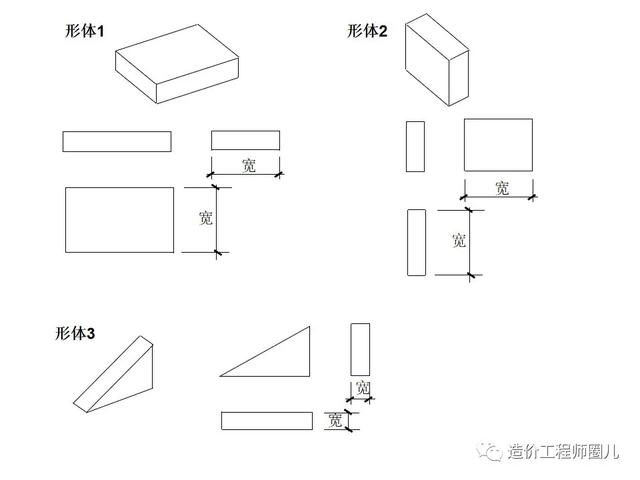 形体1

宽

宽

形体2

宽

宽

形体3

宽

宽

造价工程师圈儿