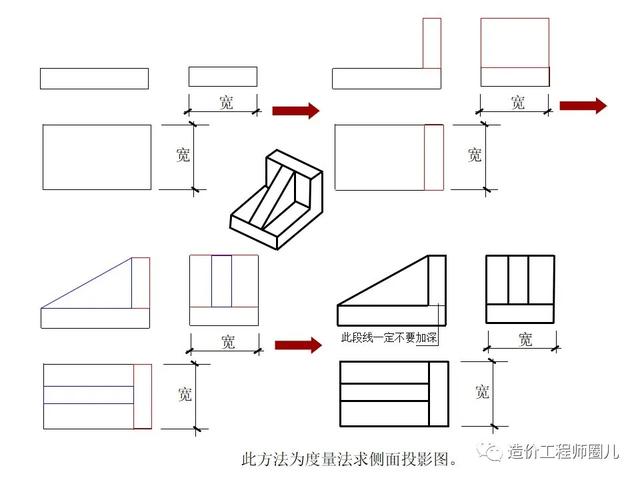 宽

宽

宽

宽

宽

宽

此段线一定不要加深

宽

宽

此方法为度量法求侧面投影图。

造价工程师圈儿