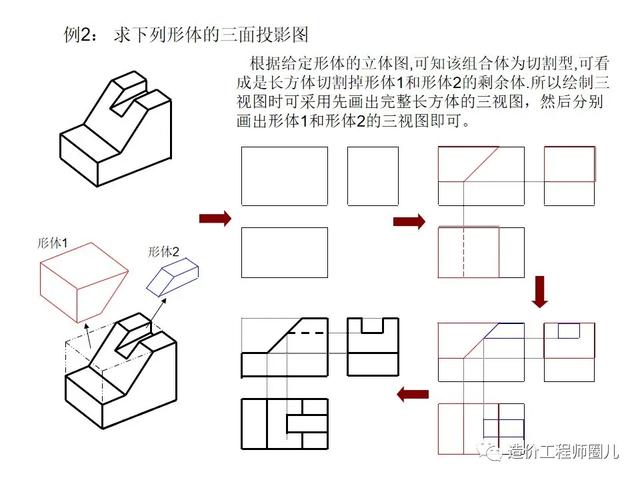 例2： 求下列形体的三面投影图

根据给定形体的立体图,可知该组合体为切割型,可看成是长方体切割掉形体1和形体2的剩余体.所以绘制三视图时可采用先画出完整长方体的三视图，然后分别画出形体1和形体2的三视图即可。

形体1

形体2

造价工程师圈儿