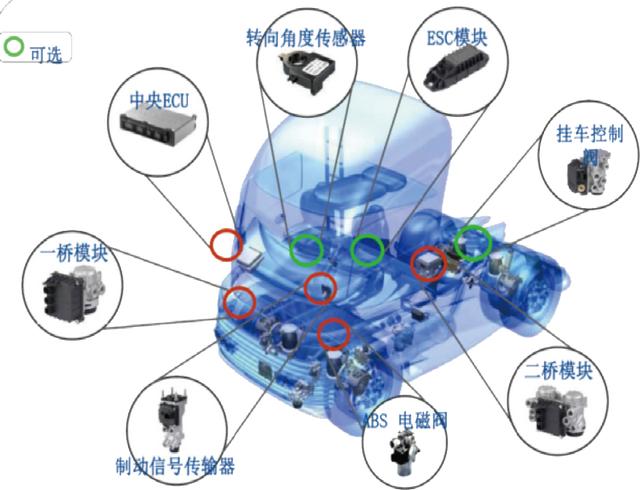 可选

转向角度传感器

ESC模块

中央ECU

挂车控制阀

一桥模块

二桥模块

ABS 电磁阀

制动信号传输器