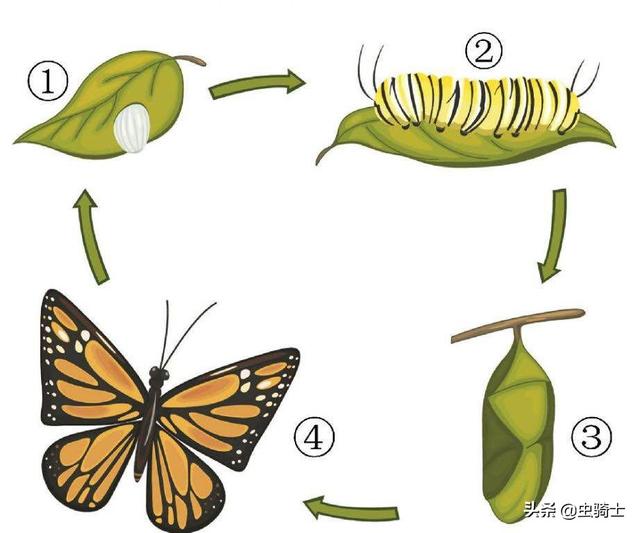 ①
②
③
④
头条 @虫骑士