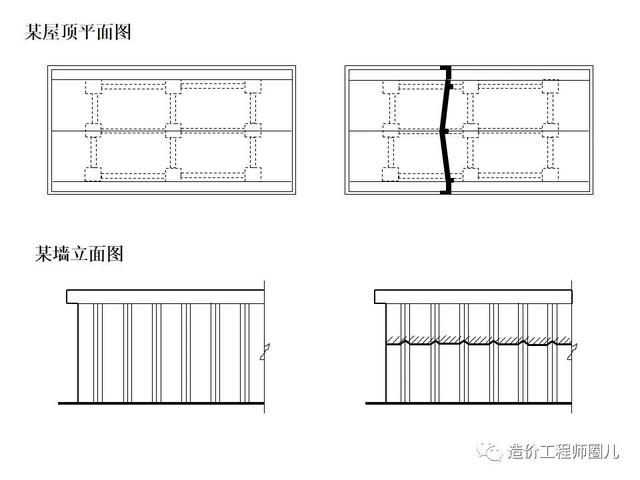 某屋顶平面图

某墙立面图

造价工程师圈儿