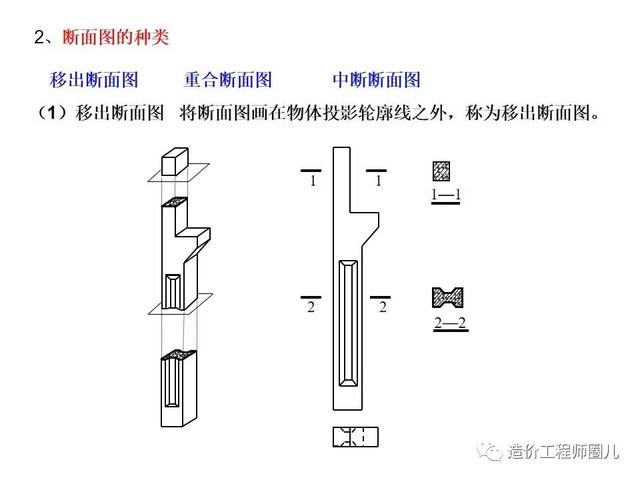 2、断面图的种类

移出断面图　　重合断面图　　中断断面图

（1）移出断面图　将断面图画在物体投影轮廓线之外，称为移出断面图。

1　1

1—1

2　2

2—2

造价工程师圈儿