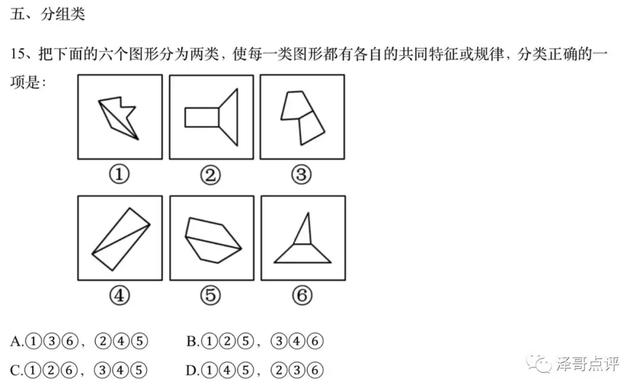 五、分组类

15、把下面的六个图形分为两类，使每一类图形都有各自的共同特征或规律，分类正确的一项是：

①　②　③

④　⑤　⑥

A.①③⑥，②④⑤　　B.①②⑤，③④⑥

C.①②⑥，③④⑤　　D.①④⑤，②③⑥

泽哥点评