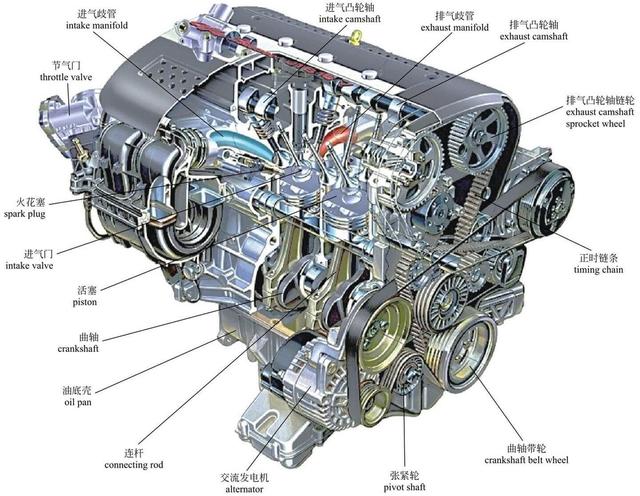 进气歧管
intake manifold

进气凸轮轴
intake camshaft

排气歧管
exhaust manifold

排气凸轮轴
exhaust camshaft

节气门
throttle valve

排气凸轮轴链轮
exhaust camshaft sprocket wheel

火花塞
spark plug

进气门
intake valve

正时链条
timing chain

活塞
piston

曲轴
crankshaft

油底壳
oil pan

连杆
connecting rod

交流发电机
alternator

张紧轮
pivot shaft

曲轴带轮
crankshaft belt wheel