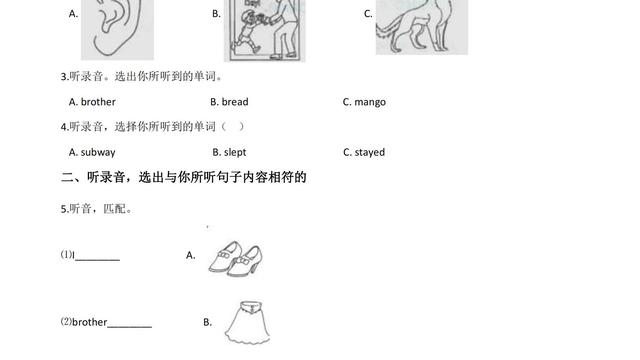 A.

B.

C.

3.听录音。选出你所听到的单词。

A. brother　　B. bread　　C. mango

4.听录音，选择你所听到的单词（　）

A. subway　　B. slept　　C. stayed

二、听录音，选出与你所听句子内容相符的

5.听音，匹配。

⑴I________　　A.

⑵brother________　　B.