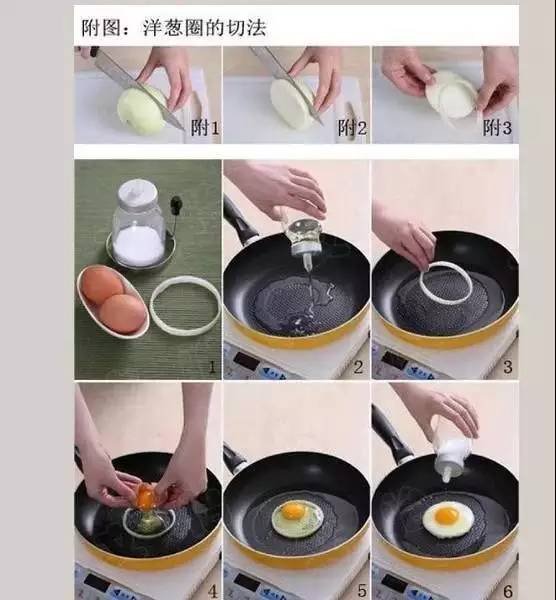 附图：洋葱圈的切法

附1

附2

附3

1

2

3

4

5

6