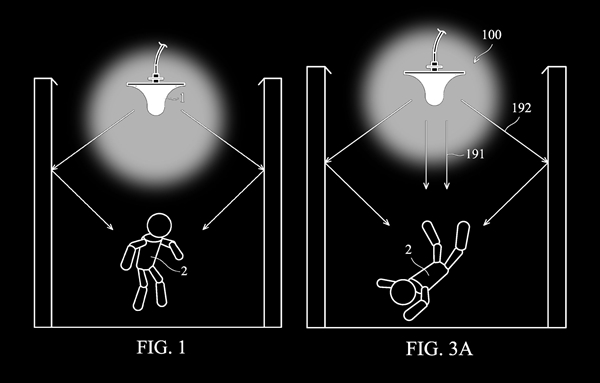 1
2
FIG. 1
100
192
191
2
FIG. 3A