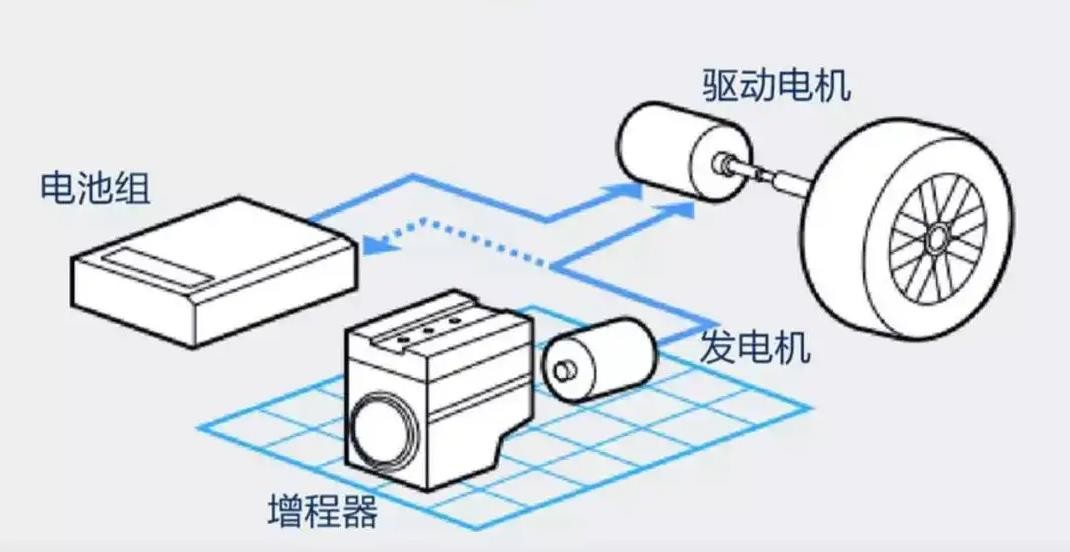 驱动电机

电池组

发电机

增程器