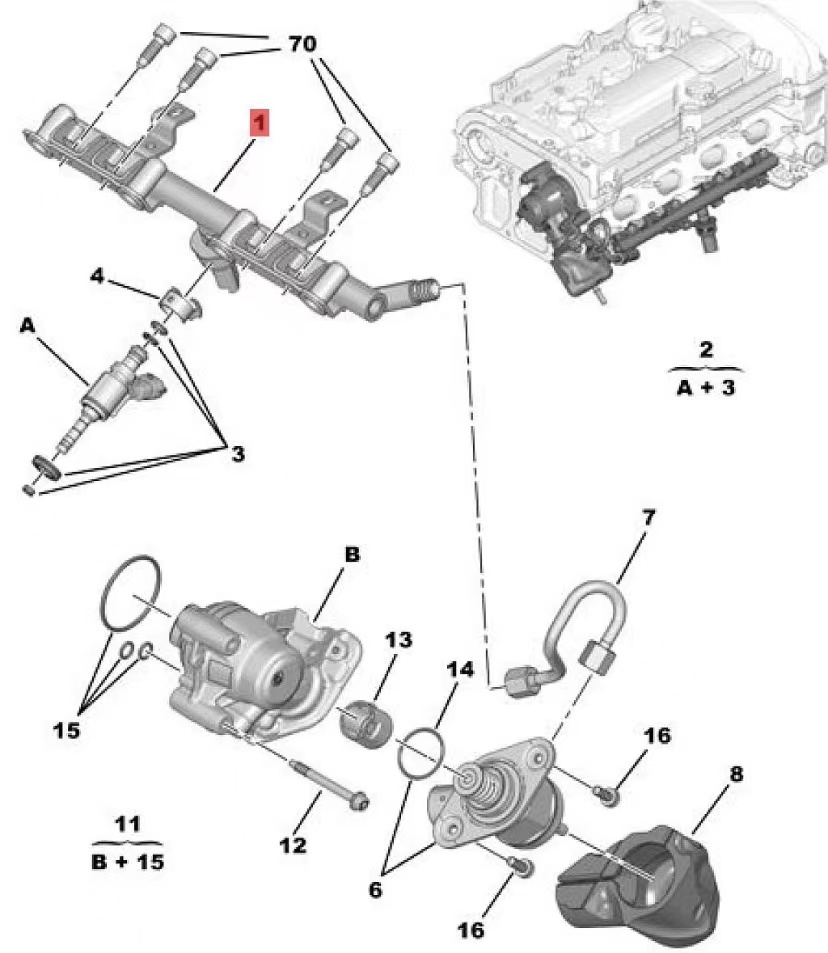 70

1

4

A

3

2
A + 3

7

B

13

14

15

16

8

11
B + 15

12

6

16