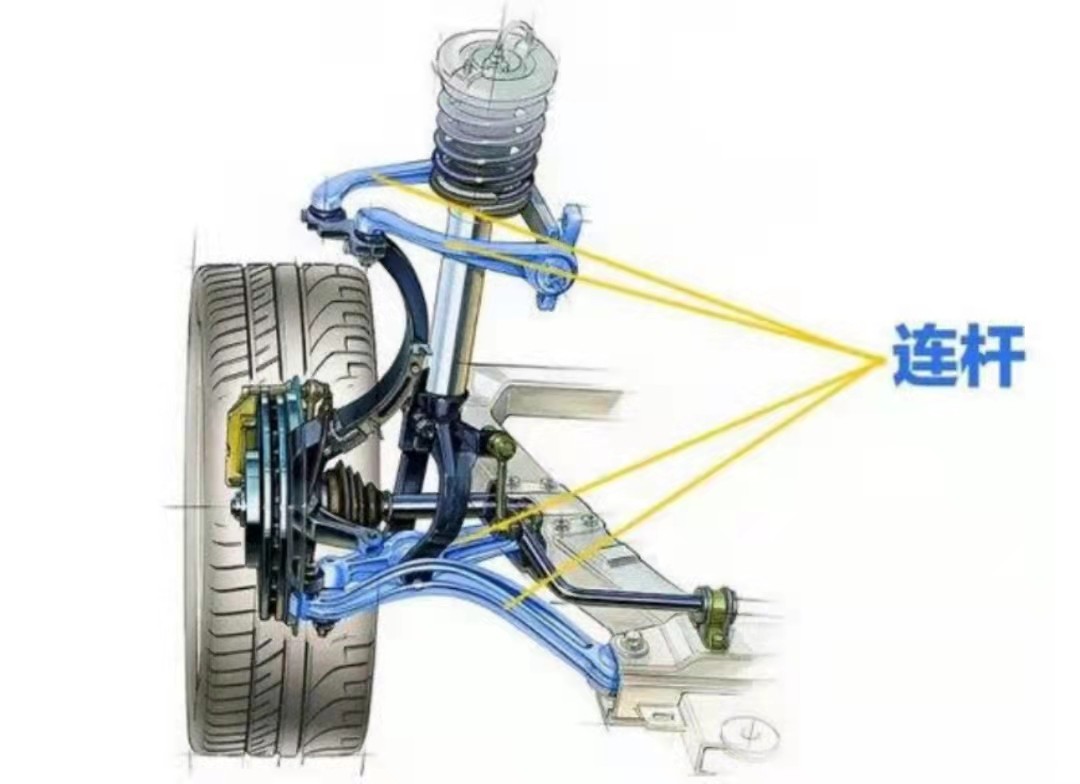 连杆