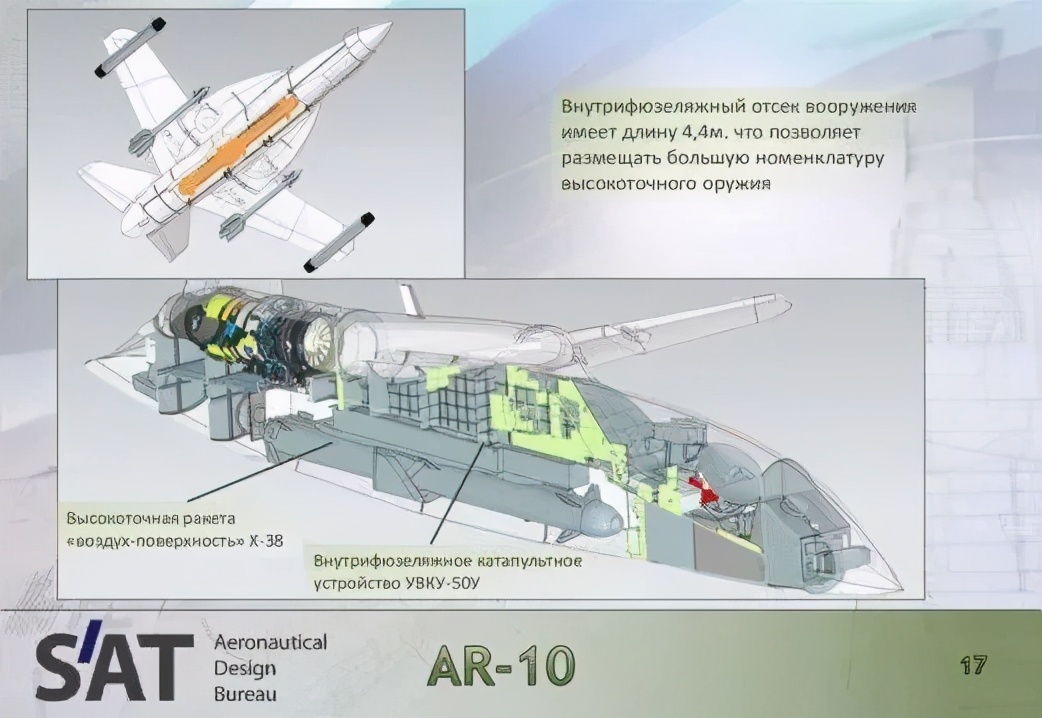 Внутрифюзеляжный отсек вооружения имеет длину 4,4м. что позволяет размещать большую номенклатуру высокоточного оружия

Высокоточная ракета «воздух-поверхность» Х-38

Внутрифюзеляжное катапультное устройство УВКУ-50У

SAT Aeronautical Design Bureau

AR-10

17