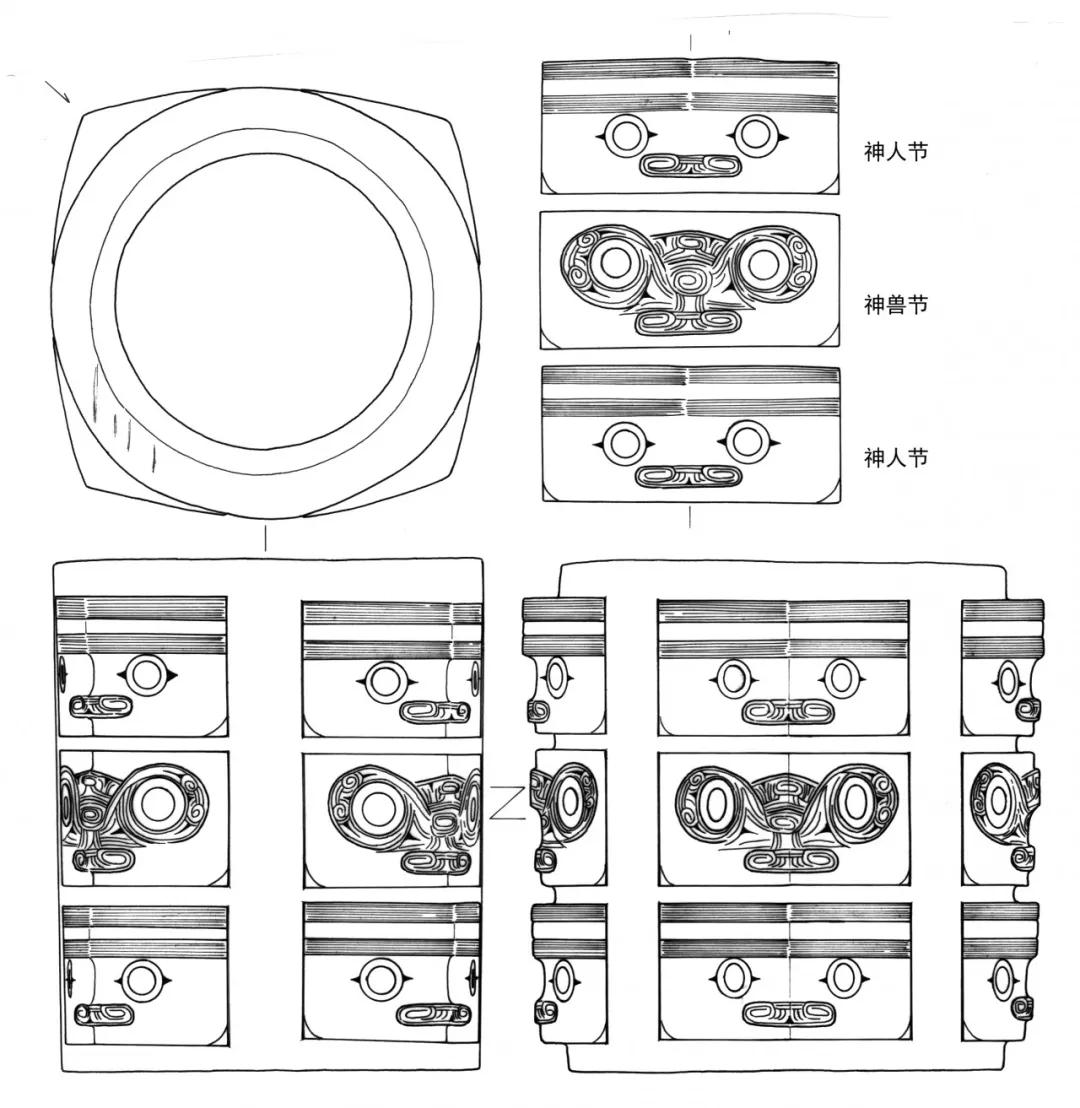 神人节

神兽节

神人节