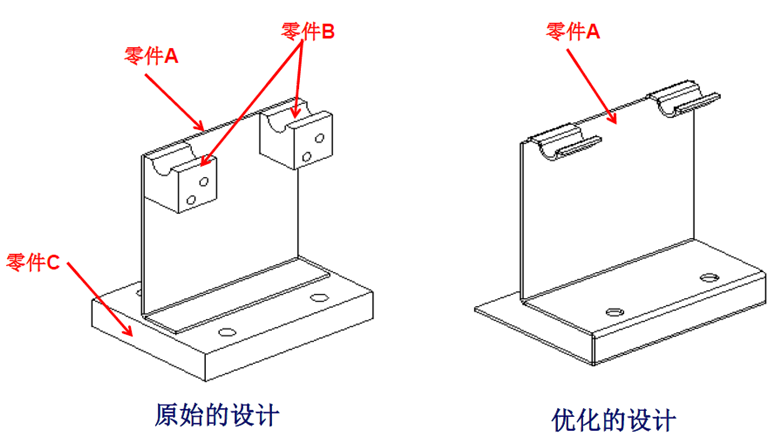 零件A

零件B

零件C

原始的设计

零件A

优化的设计