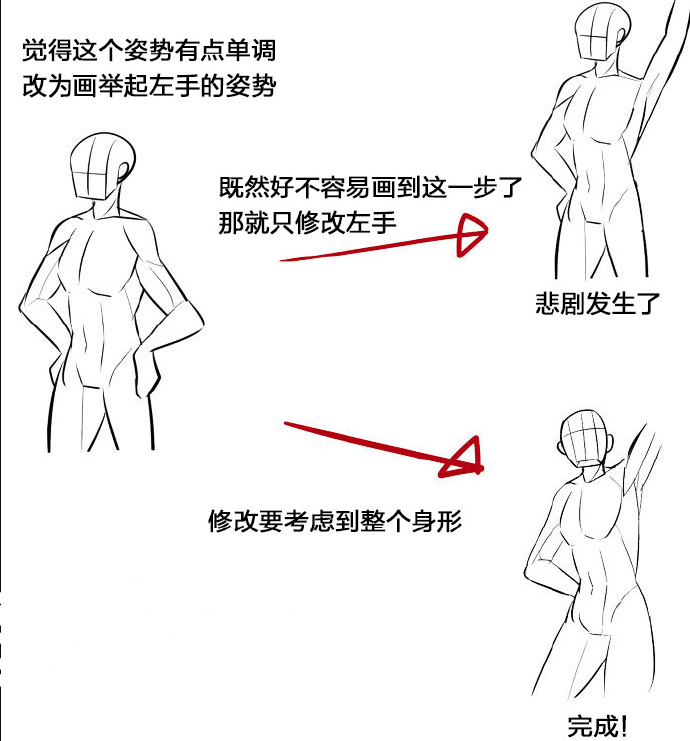 觉得这个姿势有点单调
改为画举起左手的姿势

既然好不容易画到这一步了
那就只修改左手

悲剧发生了

修改要考虑到整个身形

完成!