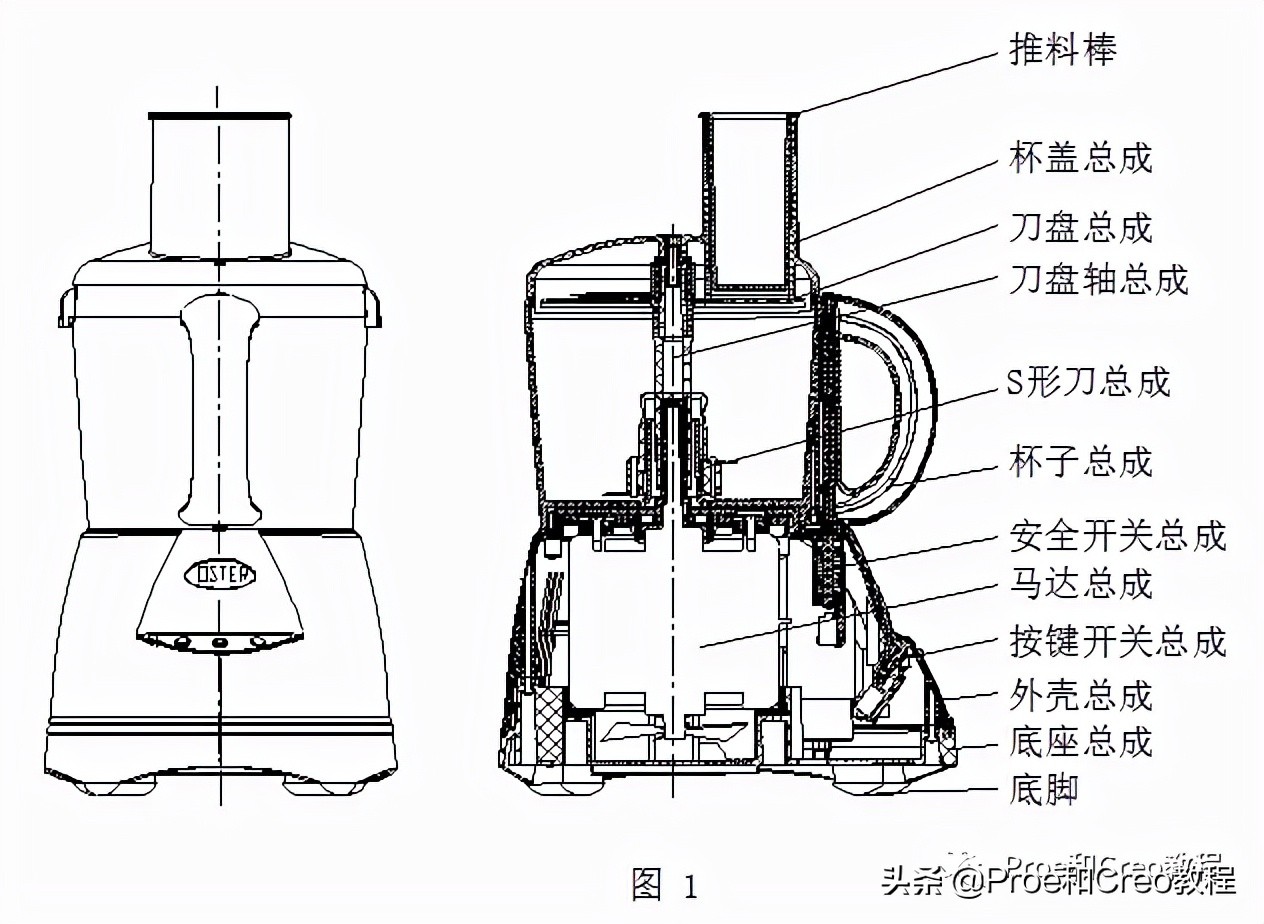 OSTER

推料棒
杯盖总成
刀盘总成
刀盘轴总成
S形刀总成
杯子总成
安全开关总成
马达总成
按键开关总成
外壳总成
底座总成
底脚

图 1

Proe和Creo教程
头条 @Proe和Creo教程