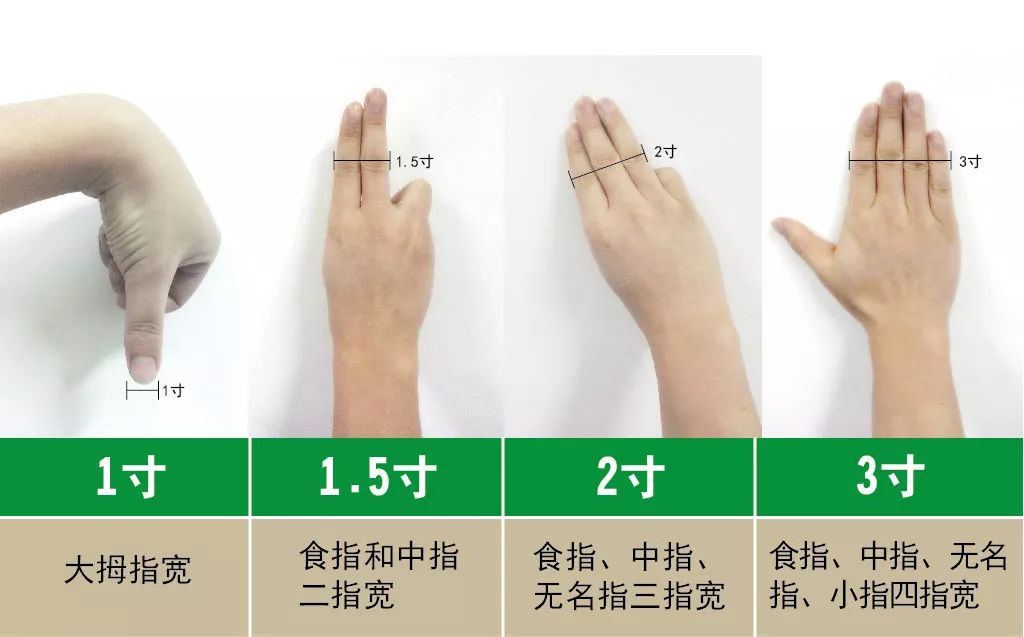 1寸

1.5寸

2寸

3寸

| 1寸 | 1.5寸 | 2寸 | 3寸 |
|---|---|---|---|
| 大拇指宽 | 食指和中指二指宽 | 食指、中指、无名指三指宽 | 食指、中指、无名指、小指四指宽 |