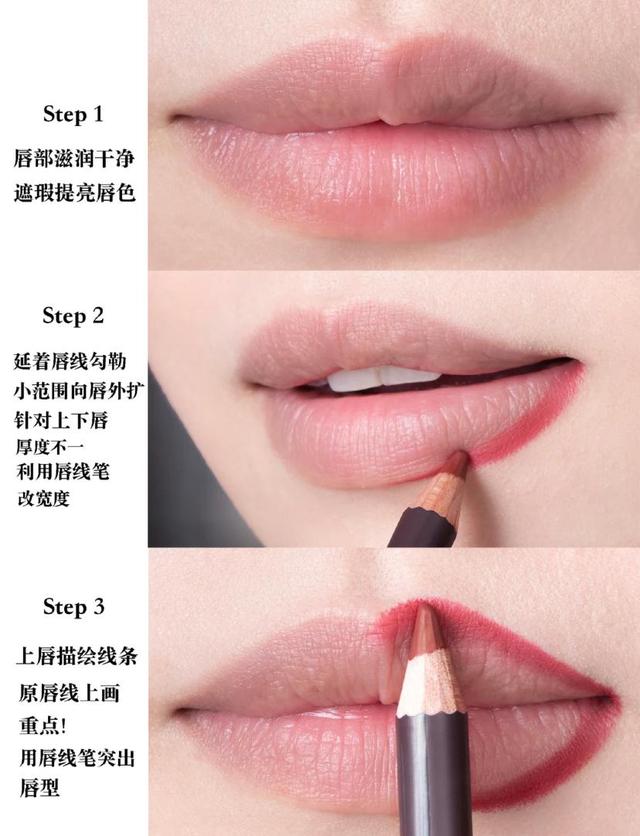 Step 1

唇部滋润干净
遮瑕提亮唇色

Step 2

延着唇线勾勒
小范围向唇外扩
针对上下唇
厚度不一
利用唇线笔
改宽度

Step 3

上唇描绘线条
原唇线上画
重点!
用唇线笔突出
唇型