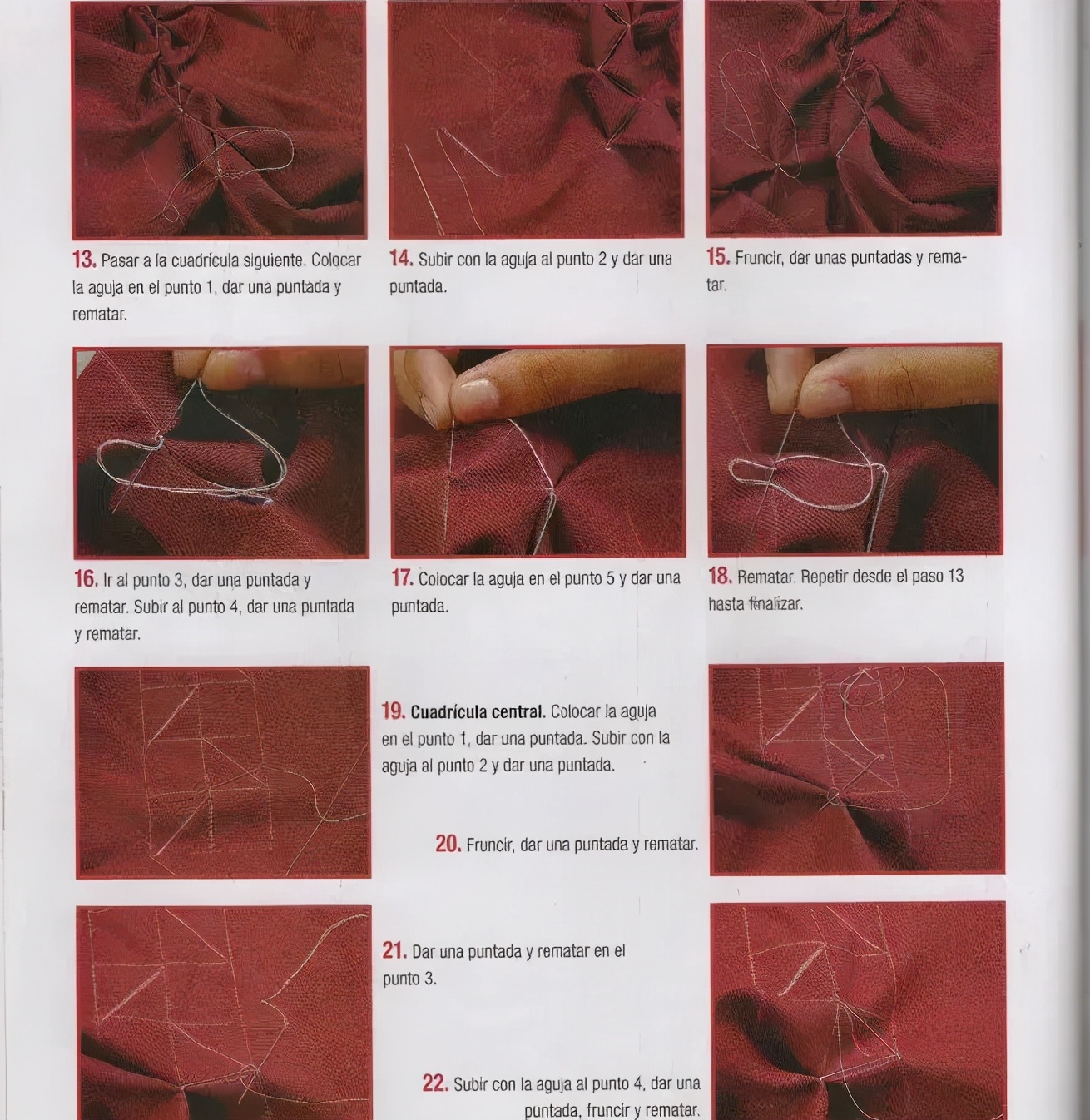 13. Pasar a la cuadrícula siguiente. Colocar la aguja en el punto 1, dar una puntada y rematar.

14. Subir con la aguja al punto 2 y dar una puntada.

15. Fruncir, dar unas puntadas y rematar.

16. Ir al punto 3, dar una puntada y rematar. Subir al punto 4, dar una puntada y rematar.

17. Colocar la aguja en el punto 5 y dar una puntada.

18. Rematar. Repetir desde el paso 13 hasta finalizar.

19. Cuadrícula central. Colocar la aguja en el punto 1, dar una puntada. Subir con la aguja al punto 2 y dar una puntada.

20. Fruncir, dar una puntada y rematar.

21. Dar una puntada y rematar en el punto 3.

22. Subir con la aguja al punto 4, dar una puntada, fruncir y rematar.