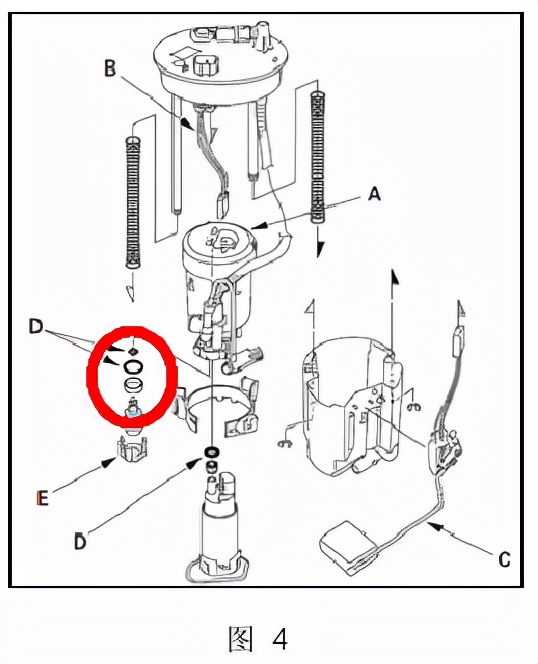 B

A

D

E

D

C

图 4