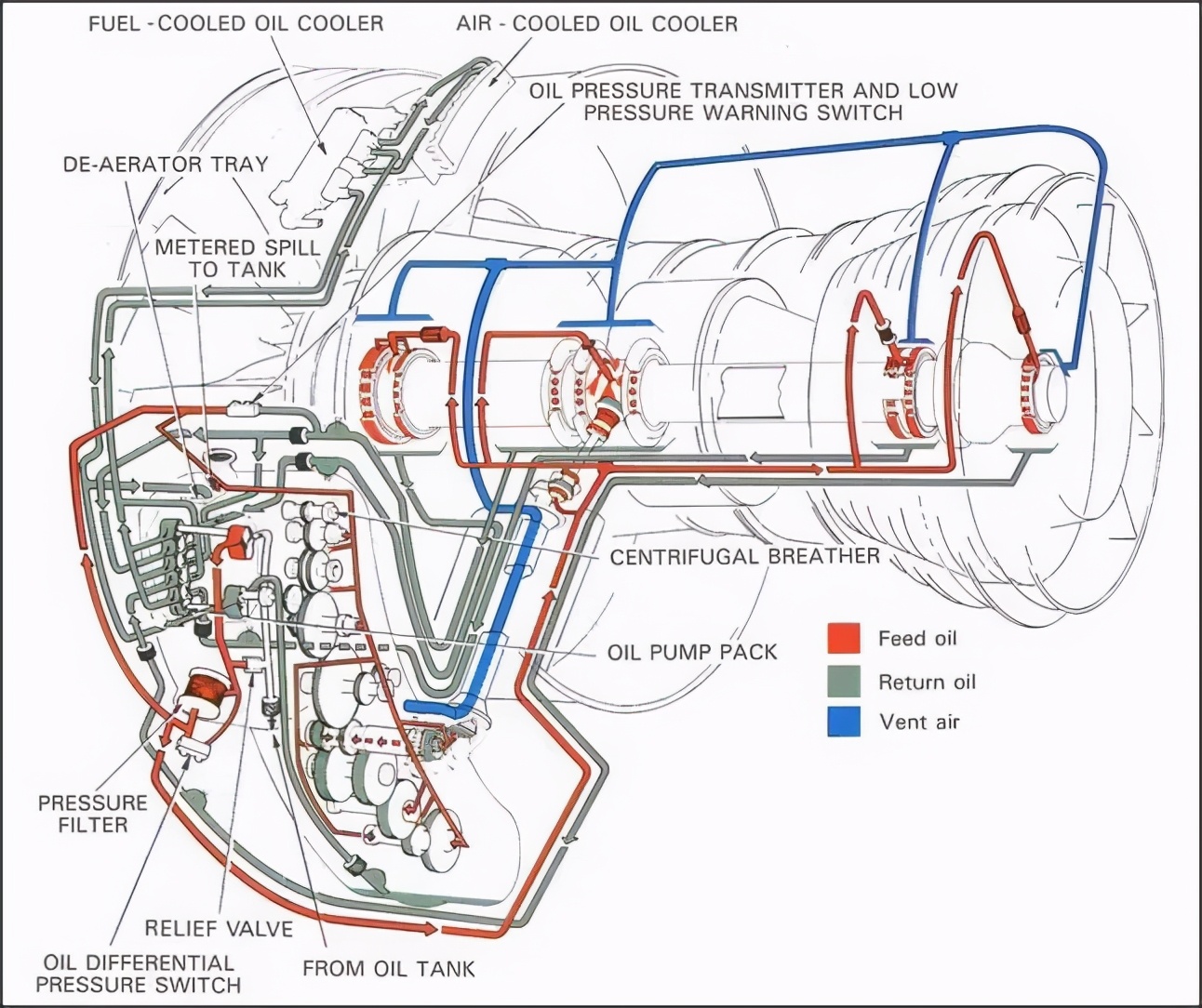 FUEL - COOLED OIL COOLER
AIR - COOLED OIL COOLER
OIL PRESSURE TRANSMITTER AND LOW PRESSURE WARNING SWITCH
DE-AERATOR TRAY
METERED SPILL TO TANK
CENTRIFUGAL BREATHER
OIL PUMP PACK
Feed oil
Return oil
Vent air
PRESSURE FILTER
RELIEF VALVE
OIL DIFFERENTIAL PRESSURE SWITCH
FROM OIL TANK