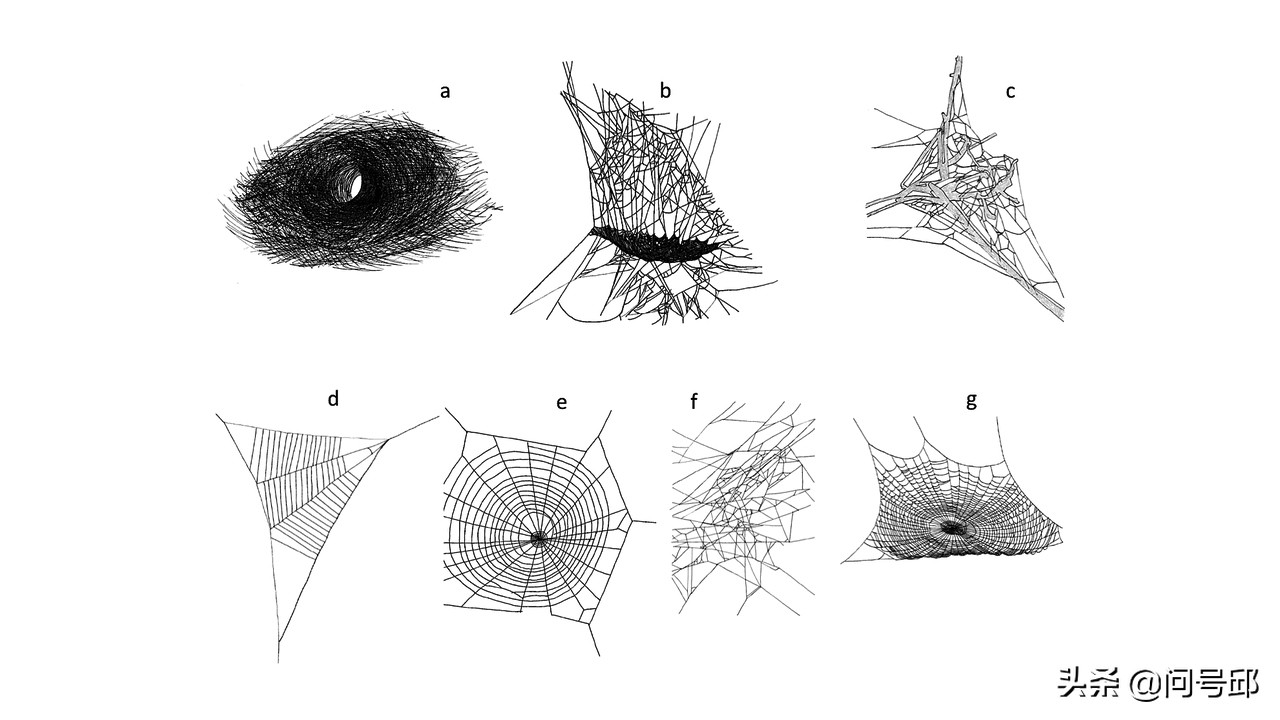 a

b

c

d

e

f

g

头条 @问号邱