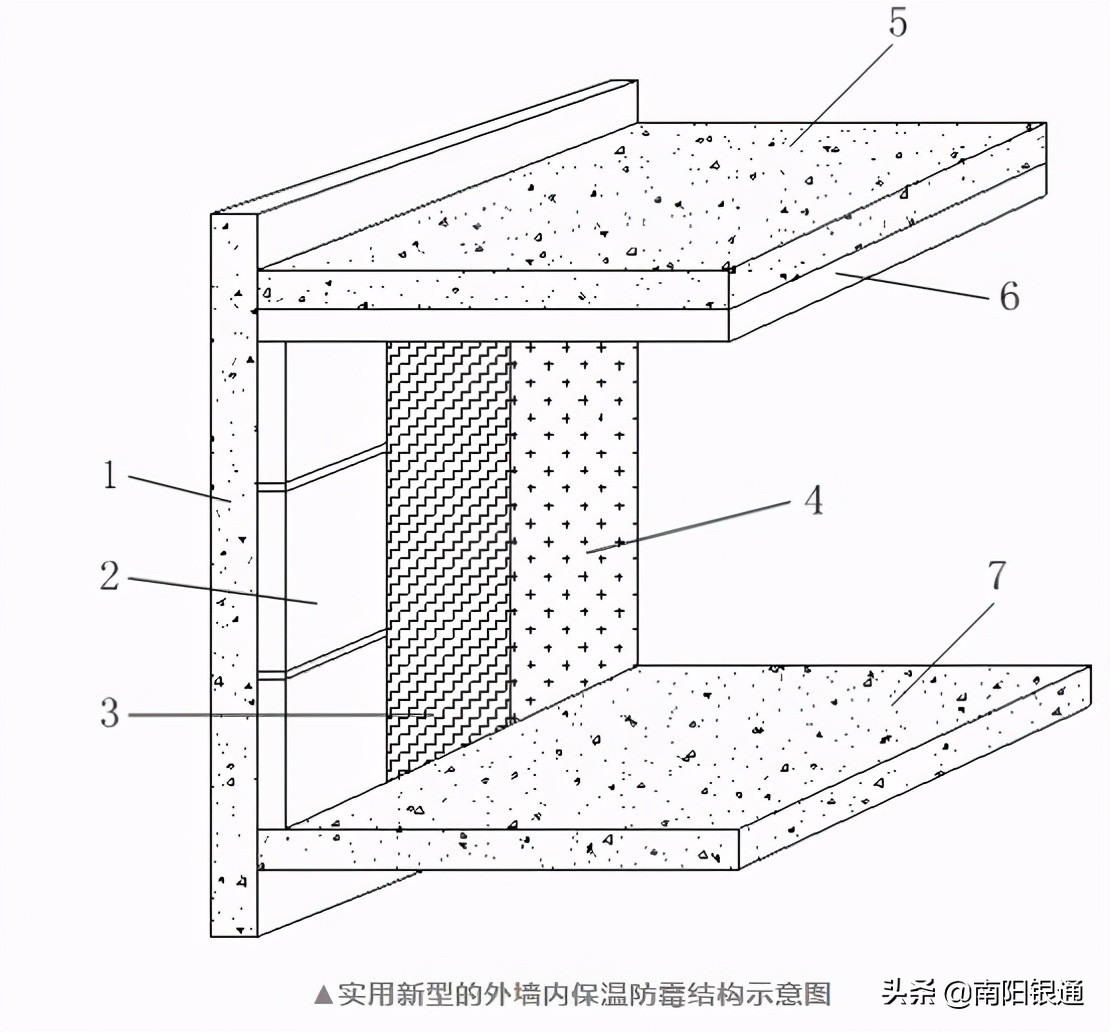 5
6
1
4
2
7
3
▲实用新型的外墙内保温防霉结构示意图
头条 @南阳银通