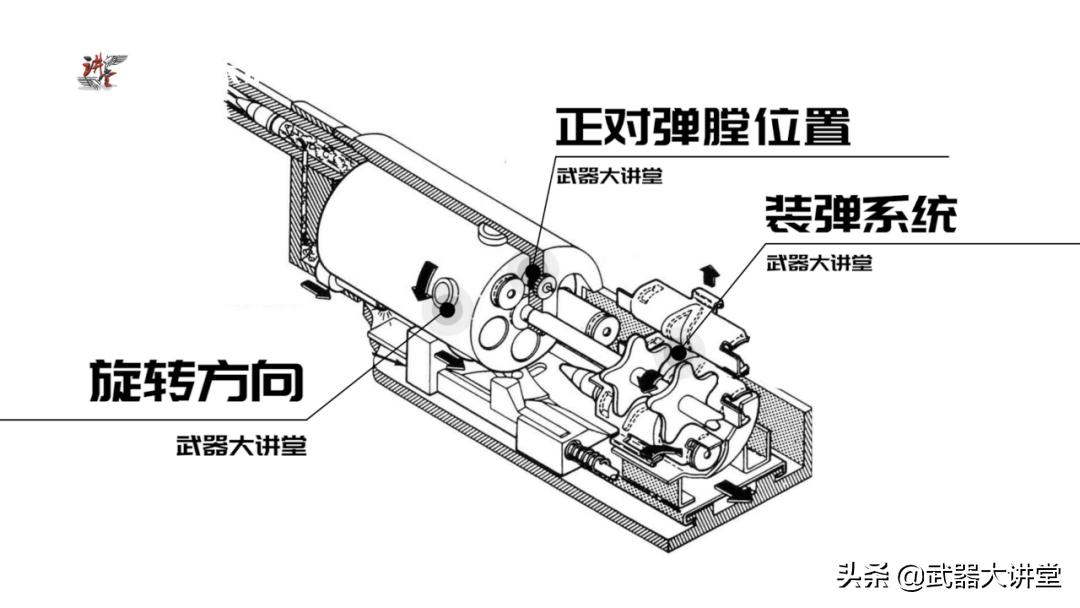 讲堂

正对弹膛位置

武器大讲堂

装弹系统

武器大讲堂

旋转方向

武器大讲堂

头条 @武器大讲堂