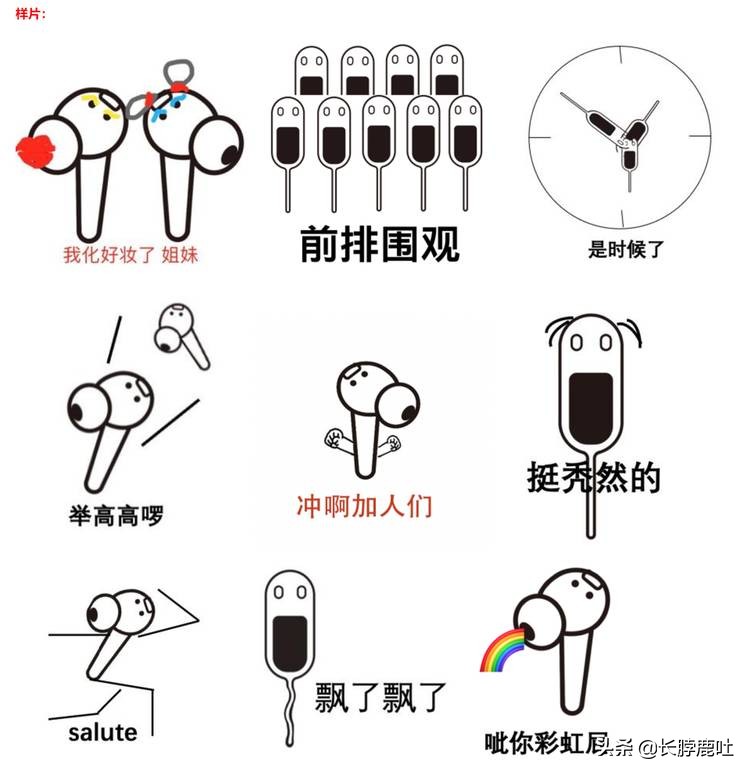 样片:

我化好妆了 姐妹

前排围观

是时候了

举高高啰

冲啊加人们

挺秃然的

salute

飘了飘了

呲你彩虹屁

头条 @长脖鹿吐