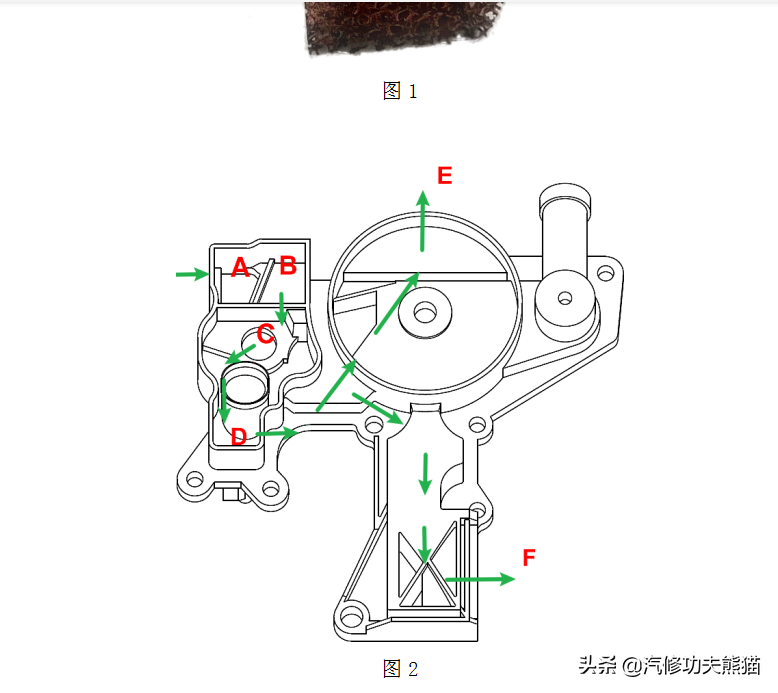 图 1

E

A B

C

D

F

图 2

头条 @汽修功夫熊猫