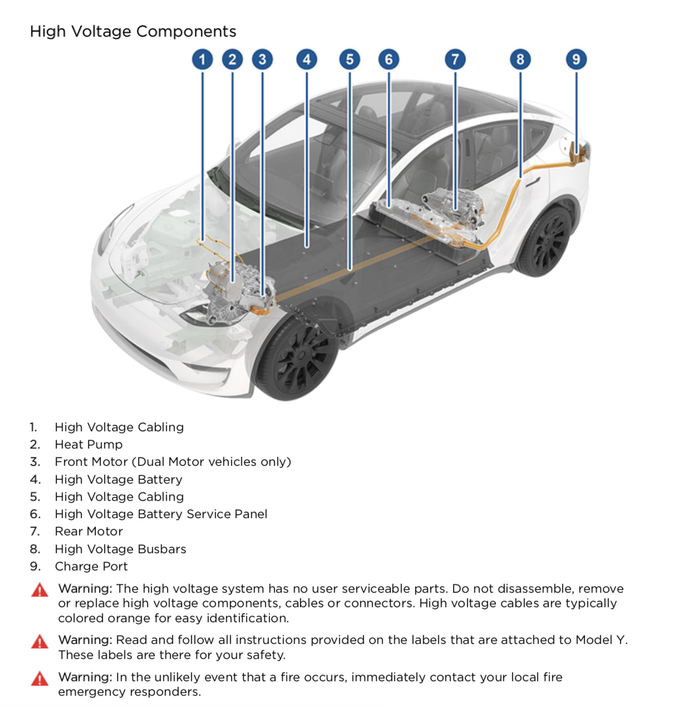 High Voltage Components

1 2 3 4 5 6 7 8 9

1. High Voltage Cabling
2. Heat Pump
3. Front Motor (Dual Motor vehicles only)
4. High Voltage Battery
5. High Voltage Cabling
6. High Voltage Battery Service Panel
7. Rear Motor
8. High Voltage Busbars
9. Charge Port

Warning: The high voltage system has no user serviceable parts. Do not disassemble, remove or replace high voltage components, cables or connectors. High voltage cables are typically colored orange for easy identification.

Warning: Read and follow all instructions provided on the labels that are attached to Model Y. These labels are there for your safety.

Warning: In the unlikely event that a fire occurs, immediately contact your local fire emergency responders.