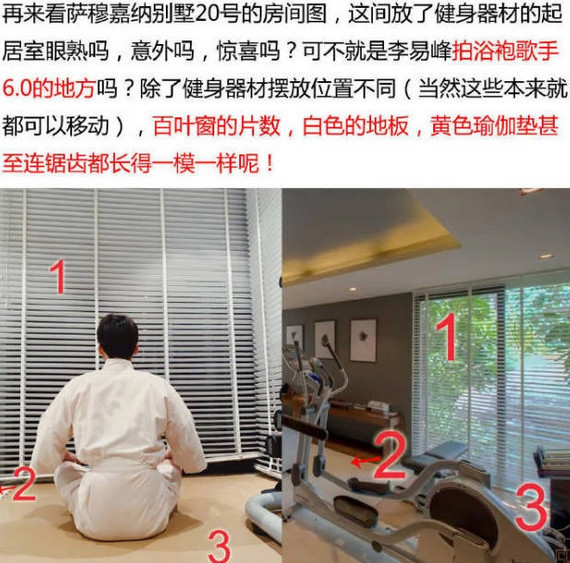 再来看萨穆嘉纳别墅20号的房间图，这间放了健身器材的起居室眼熟吗，意外吗，惊喜吗？可不就是李易峰拍浴袍歌手6.0的地方吗？除了健身器材摆放位置不同（当然这些本来就都可以移动），百叶窗的片数，白色的地板，黄色瑜伽垫甚至连锯齿都长得一模一样呢！

1

2

3

1

2

3