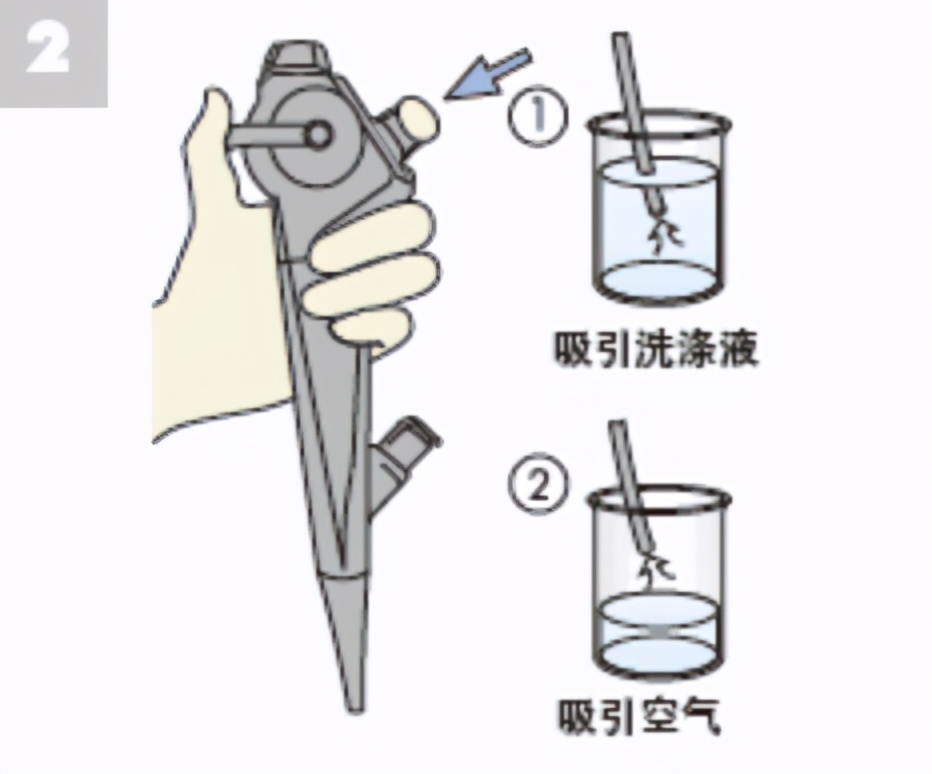 2

①

吸引洗涤液

②

吸引空气