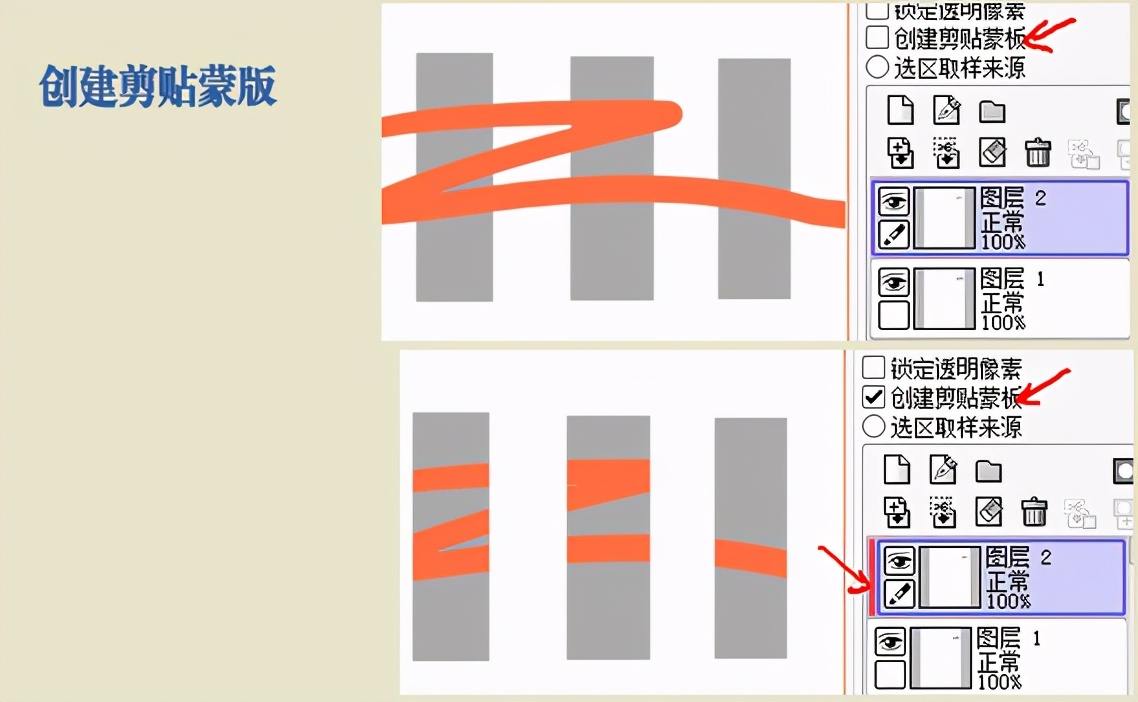 创建剪贴蒙版

锁定透明像素
创建剪贴蒙板
选区取样来源

图层 2
正常
100%

图层 1
正常
100%

锁定透明像素
创建剪贴蒙板
选区取样来源

图层 2
正常
100%

图层 1
正常
100%