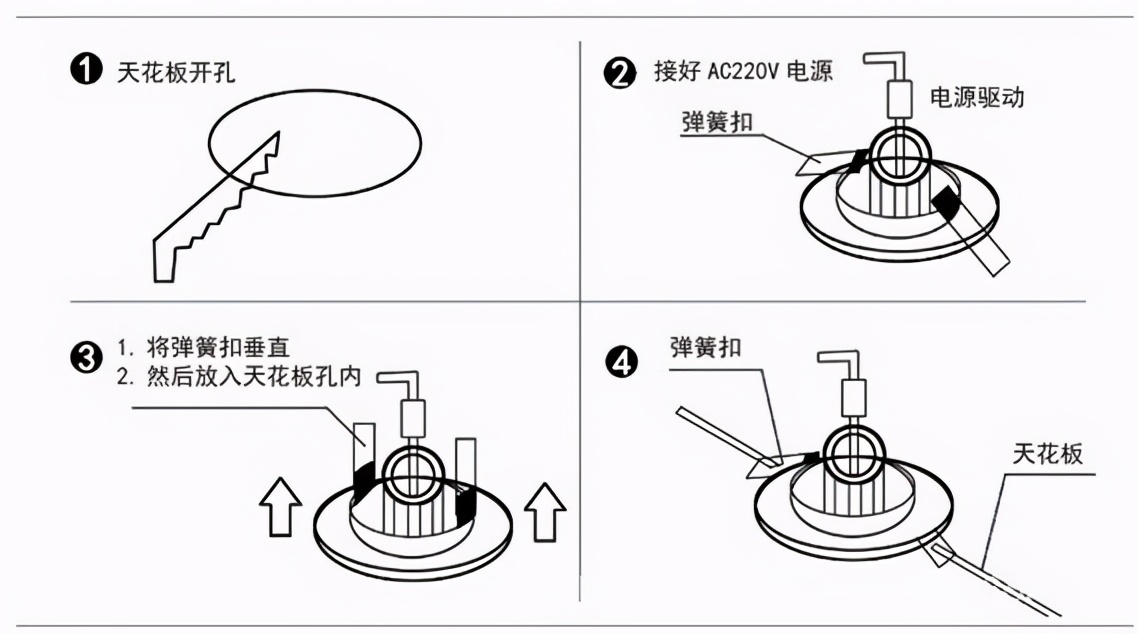 ❶ 天花板开孔

❷ 接好 AC220V 电源

电源驱动

弹簧扣

❸ 1. 将弹簧扣垂直
2. 然后放入天花板孔内

❹ 弹簧扣

天花板