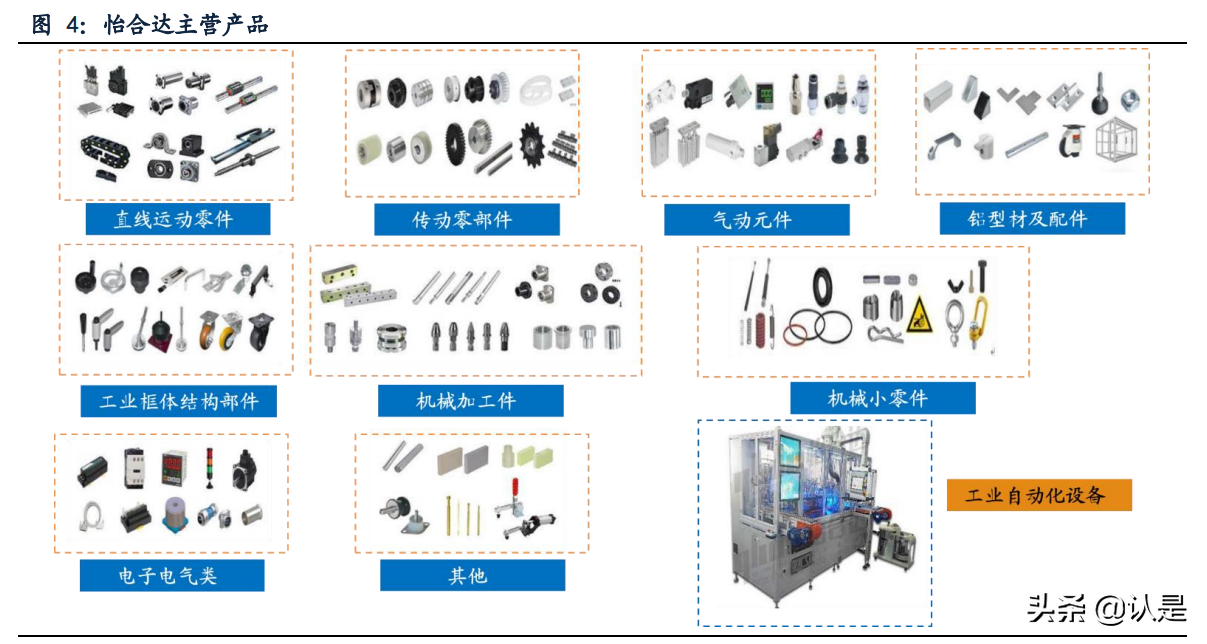 图 4：怡合达主营产品

直线运动零件

传动零部件

气动元件

铝型材及配件

工业框体结构部件

机械加工件

机械小零件

电子电气类

其他

工业自动化设备

头条 @认是