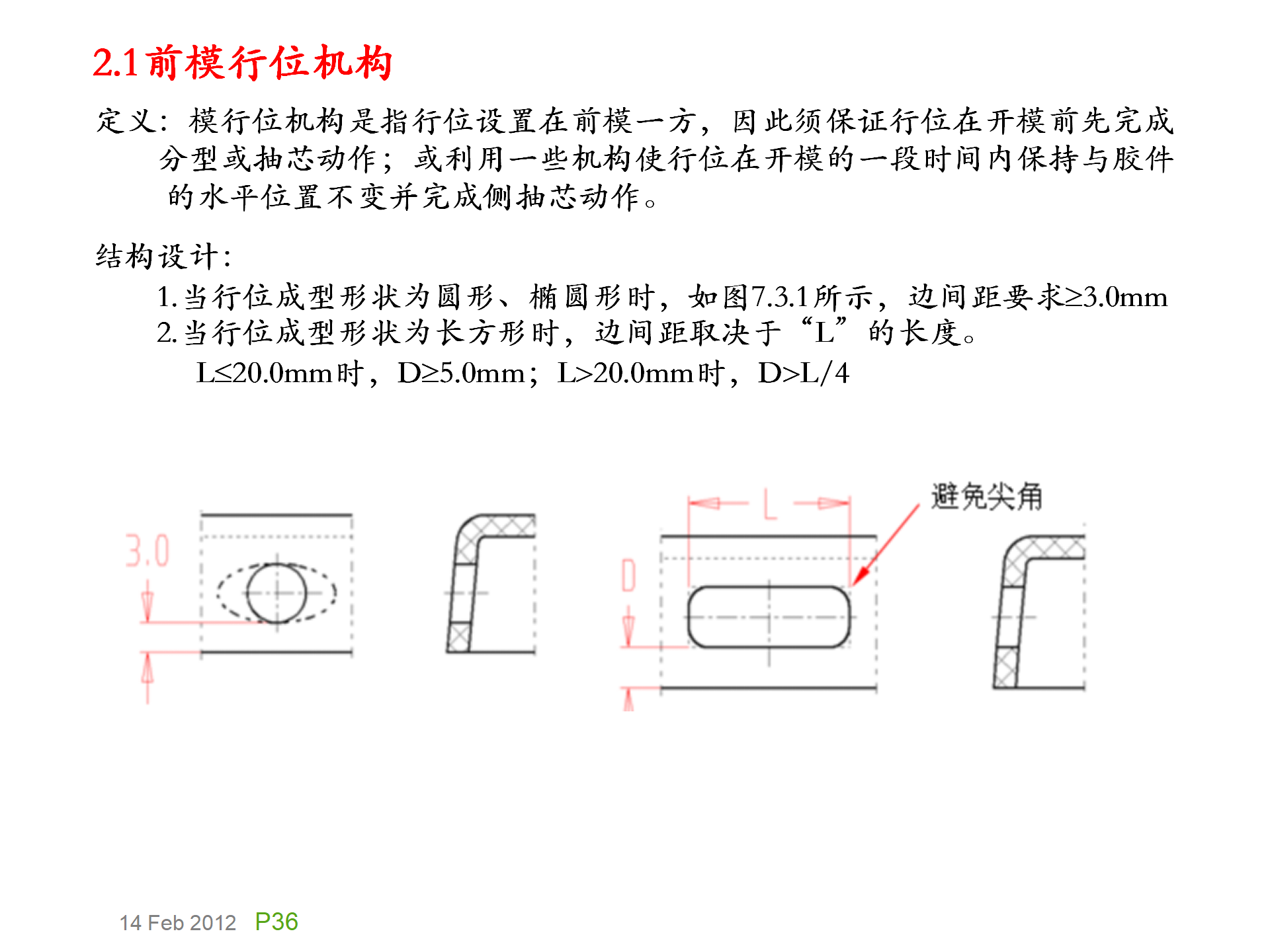 2.1前模行位机构

定义：模行位机构是指行位设置在前模一方，因此须保证行位在开模前先完成分型或抽芯动作；或利用一些机构使行位在开模的一段时间内保持与胶件的水平位置不变并完成侧抽芯动作。

结构设计：

1.当行位成型形状为圆形、椭圆形时，如图7.3.1所示，边间距要求≥3.0mm

2.当行位成型形状为长方形时，边间距取决于“L”的长度。

L≤20.0mm时，D≥5.0mm；L>20.0mm时，D>L/4

3.0

L

D

避免尖角

14 Feb 2012 P36